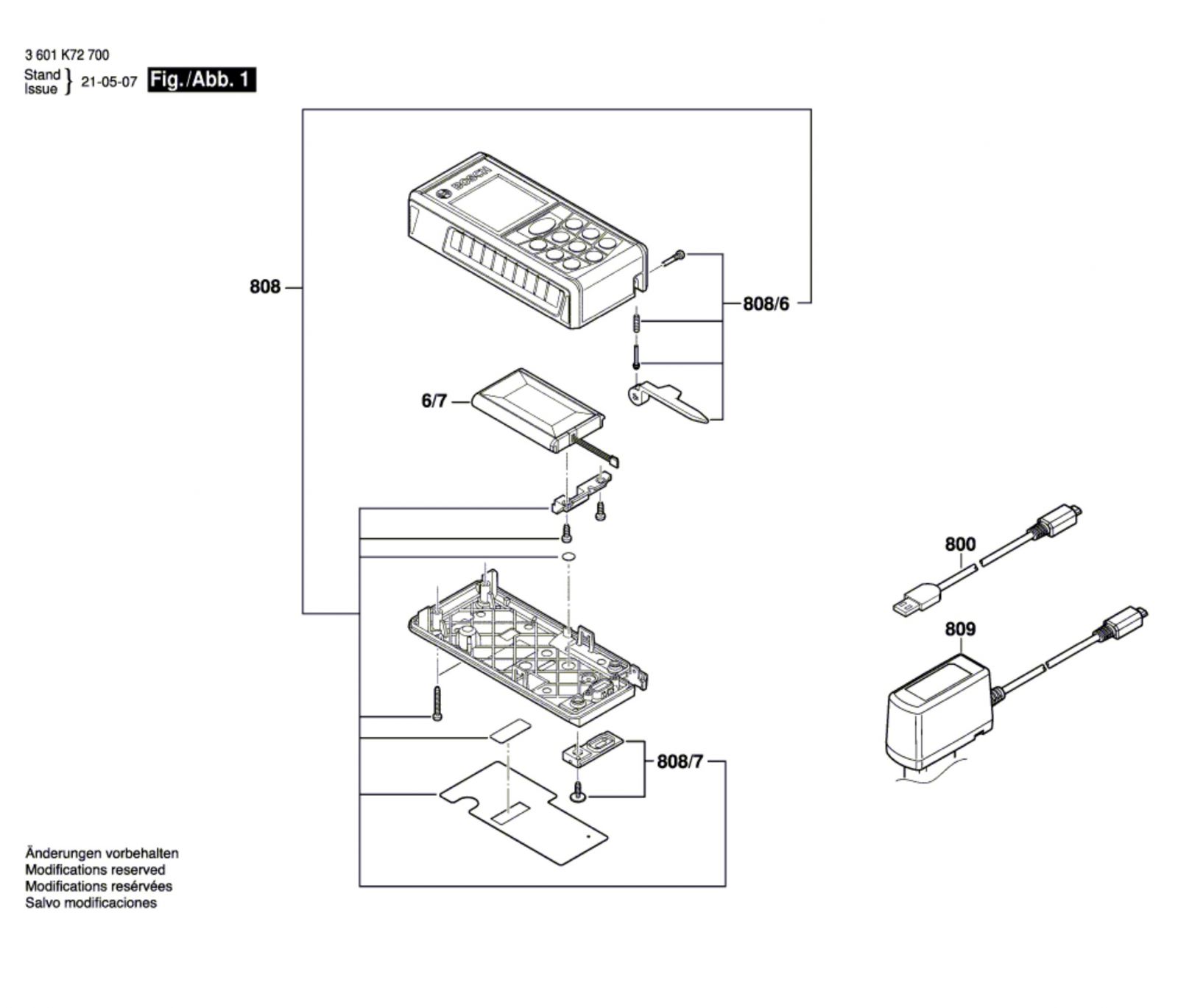 3 601 K72 700

Stand
Issue } 21-05-07 Fig./Abb. 1

BOSCH

808

808/6

6/7

800

809

808/7

Änderungen vorbehalten
Modifications reserved
Modifications resérvées
Salvo modificaciones